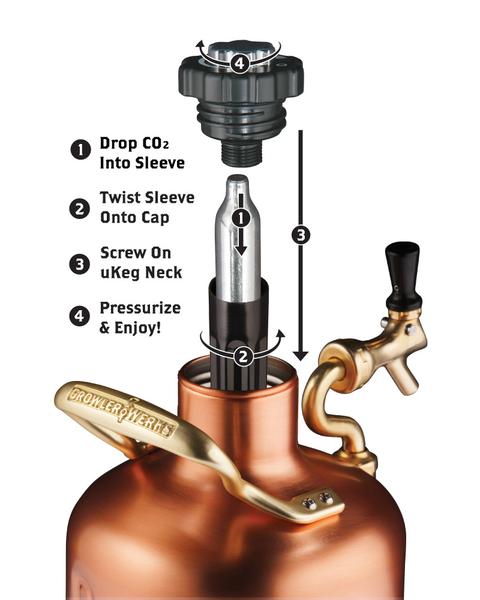 4

1 Drop $CO_2$ Into Sleeve

2 Twist Sleeve Onto Cap

3 Screw On uKeg Neck

4 Pressurize & Enjoy!

1

3

2

GROWLERWERKS