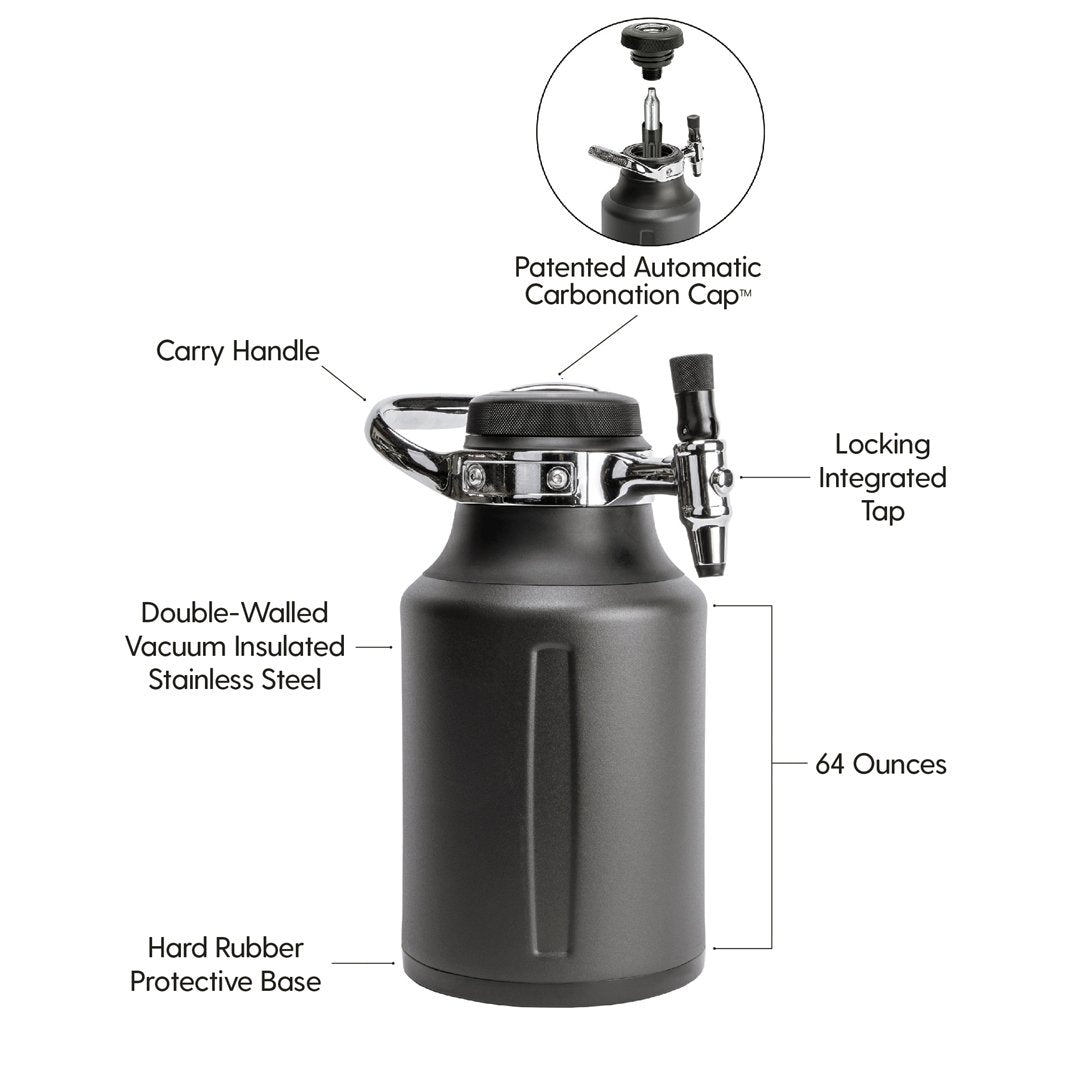 Patented Automatic Carbonation Cap™

Carry Handle

Locking Integrated Tap

Double-Walled Vacuum Insulated Stainless Steel

64 Ounces

Hard Rubber Protective Base