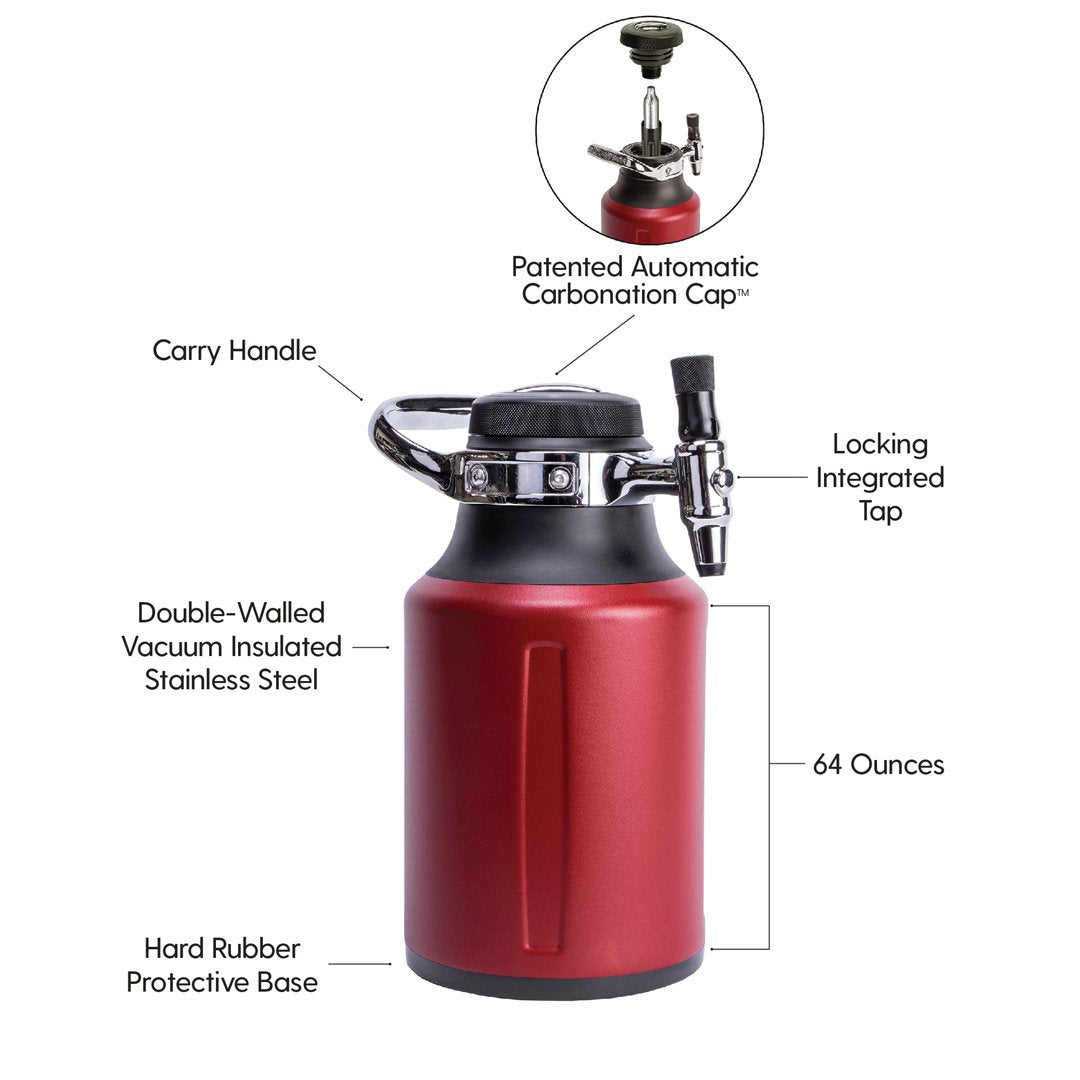 Patented Automatic Carbonation Cap™

Carry Handle

Locking Integrated Tap

Double-Walled Vacuum Insulated Stainless Steel

64 Ounces

Hard Rubber Protective Base