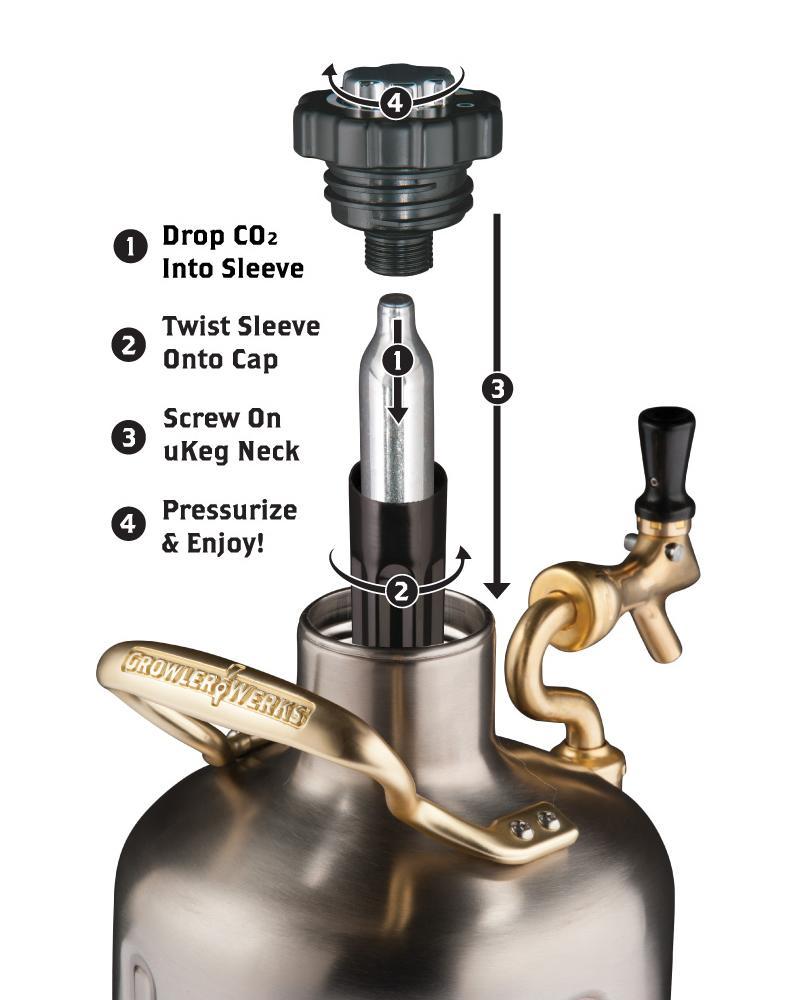 4

1 Drop $CO_2$ Into Sleeve

2 Twist Sleeve Onto Cap

3 Screw On uKeg Neck

4 Pressurize & Enjoy!

1

3

2

GROWLERWERKS