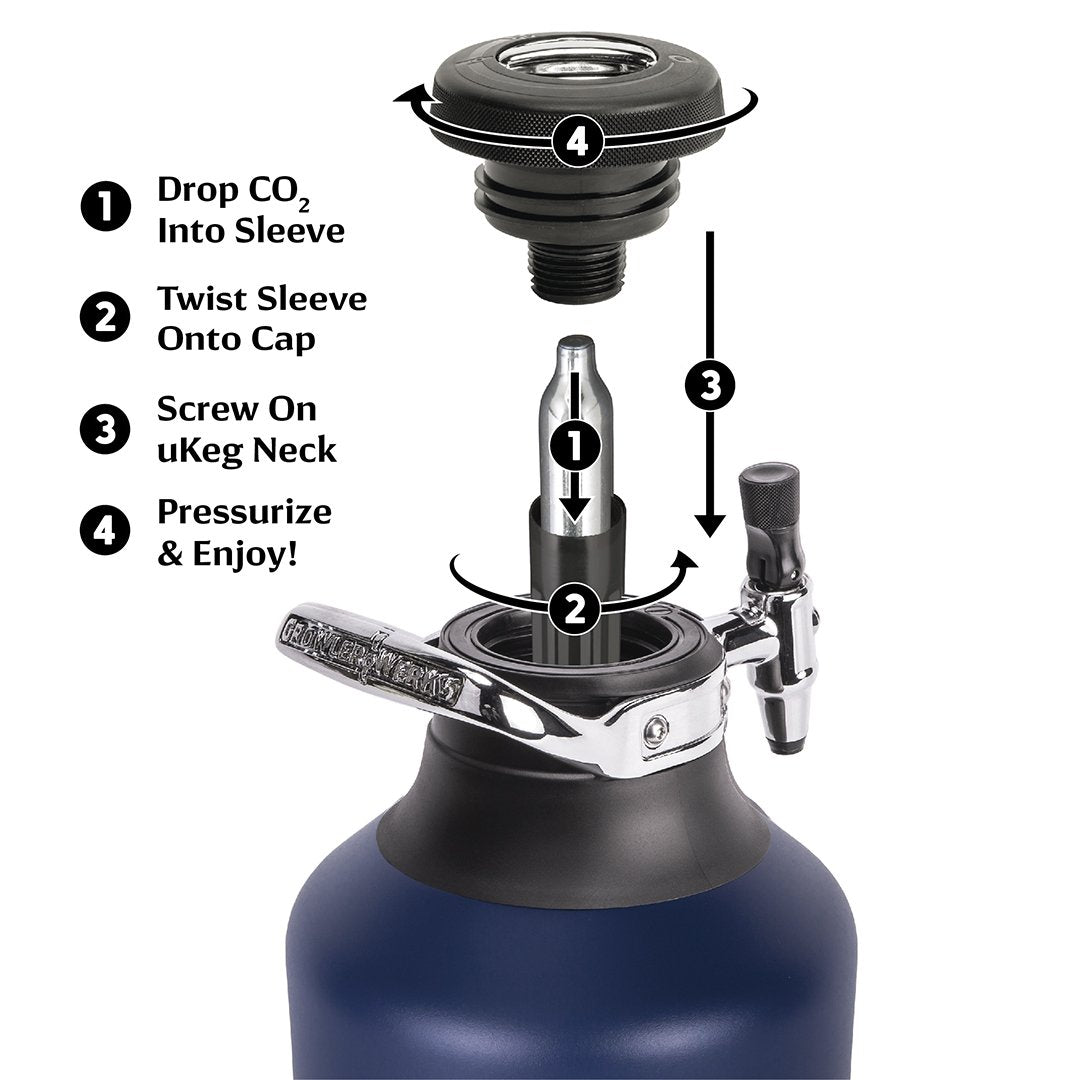 4

1 Drop $CO_2$ Into Sleeve

2 Twist Sleeve Onto Cap

3 Screw On uKeg Neck

4 Pressurize & Enjoy!

3

1

2

GROWLER WERKS